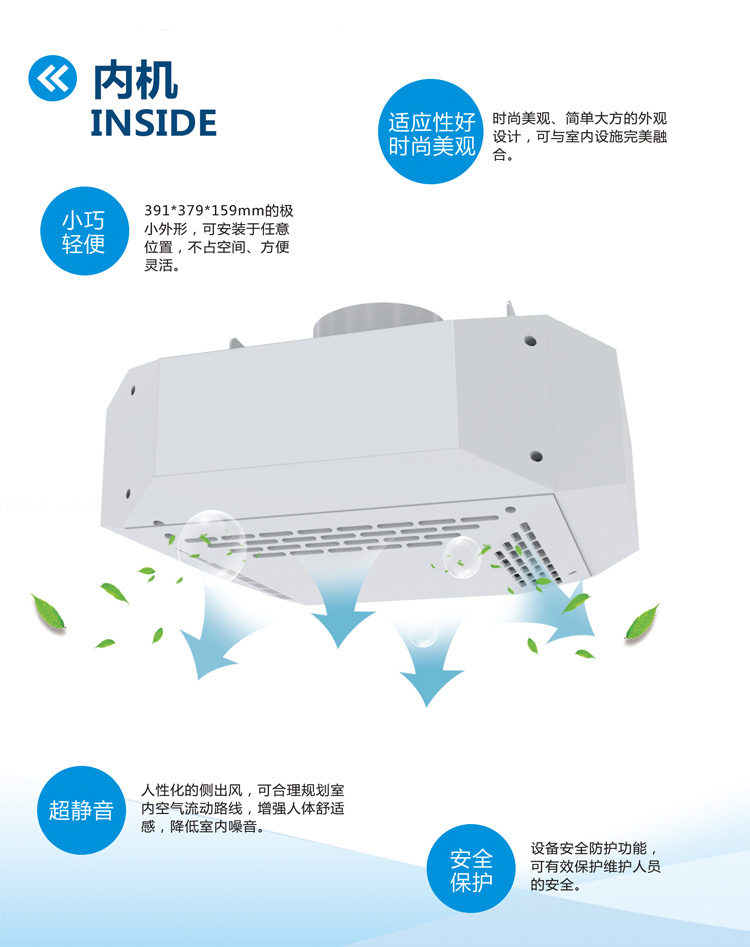 内机
INSIDE

适应性好
时尚美观

时尚美观、简单大方的外观设计，可与室内设施完美融合。

小巧
轻便

391*379*159mm的极小外形，可安装于任意位置，不占空间、方便灵活。

超静音

人性化的侧出风，可合理规划室内空气流动路线，增强人体舒适感，降低室内噪音。

安全
保护

设备安全防护功能，可有效保护维护人员的安全。